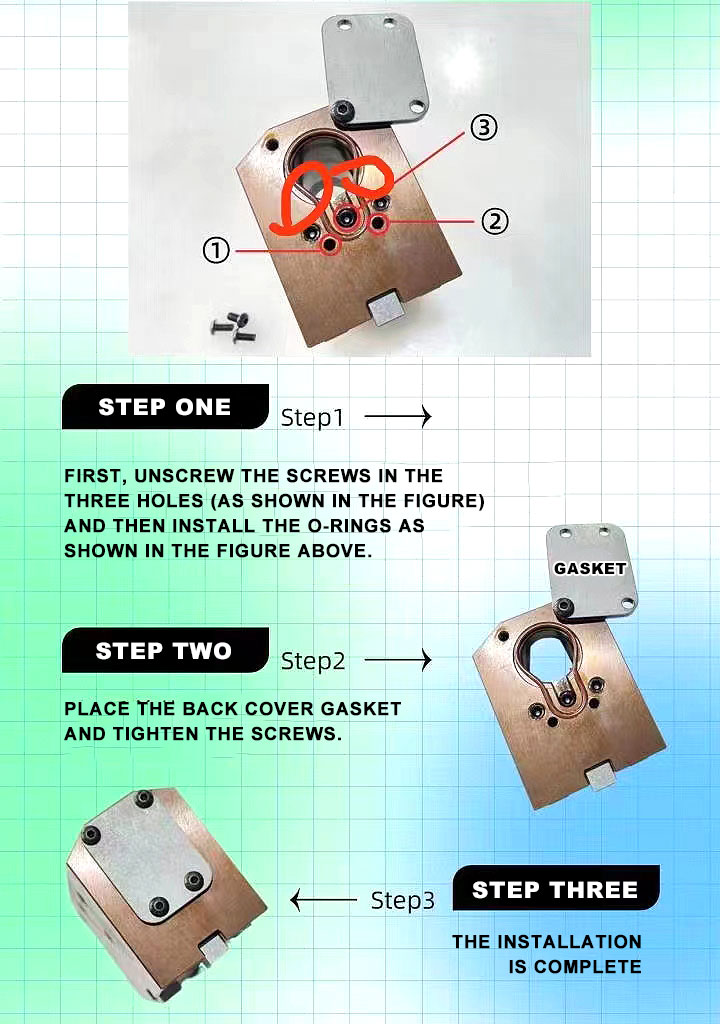 ③
②
①

STEP ONE
Step1

FIRST, UNSCREW THE SCREWS IN THE THREE HOLES (AS SHOWN IN THE FIGURE) AND THEN INSTALL THE O-RINGS AS SHOWN IN THE FIGURE ABOVE.

GASKET

STEP TWO
Step2

PLACE THE BACK COVER GASKET AND TIGHTEN THE SCREWS.

Step3
STEP THREE

THE INSTALLATION IS COMPLETE